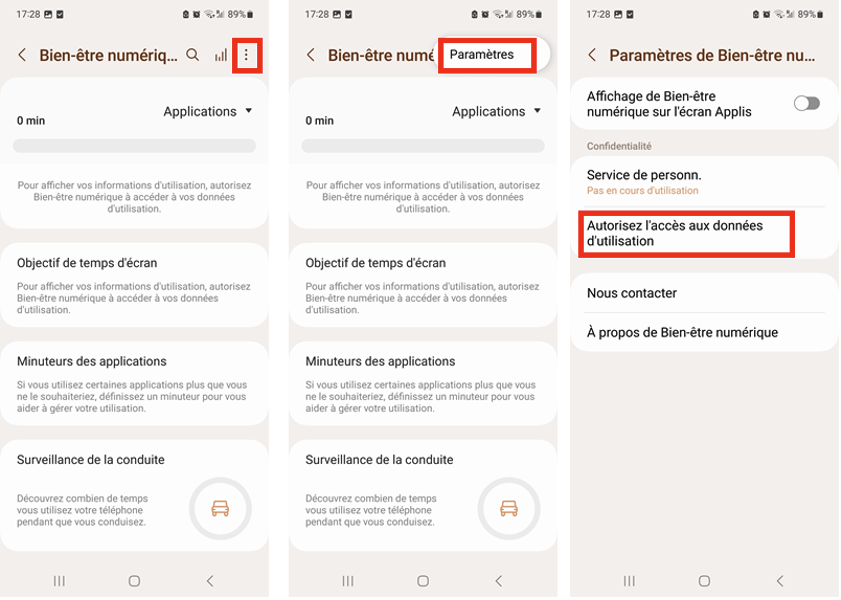 17:28 89%

Bien-être numériq...

0 min

Applications

Pour afficher vos informations d'utilisation, autorisez Bien-être numérique à accéder à vos données d'utilisation.

Objectif de temps d'écran

Pour afficher vos informations d'utilisation, autorisez Bien-être numérique à accéder à vos données d'utilisation.

Minuteurs des applications

Si vous utilisez certaines applications plus que vous ne le souhaiteriez, définissez un minuteur pour vous aider à gérer votre utilisation.

Surveillance de la conduite

Découvrez combien de temps vous utilisez votre téléphone pendant que vous conduisez.

17:28 89%

Bien-être numé

Paramètres

0 min

Applications

Pour afficher vos informations d'utilisation, autorisez Bien-être numérique à accéder à vos données d'utilisation.

Objectif de temps d'écran

Pour afficher vos informations d'utilisation, autorisez Bien-être numérique à accéder à vos données d'utilisation.

Minuteurs des applications

Si vous utilisez certaines applications plus que vous ne le souhaiteriez, définissez un minuteur pour vous aider à gérer votre utilisation.

Surveillance de la conduite

Découvrez combien de temps vous utilisez votre téléphone pendant que vous conduisez.

17:28 89%

Paramètres de Bien-être nu...

Affichage de Bien-être numérique sur l'écran Applis

Confidentialité

Service de personn.

Pas en cours d'utilisation

Autorisez l'accès aux données d'utilisation

Nous contacter

À propos de Bien-être numérique